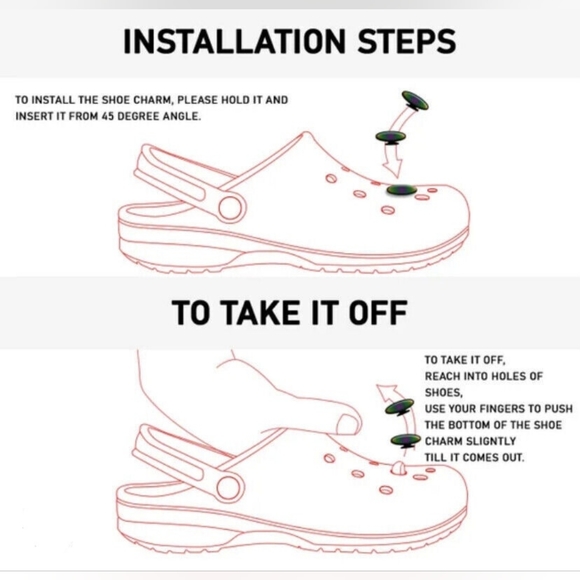 INSTALLATION STEPS

TO INSTALL THE SHOE CHARM, PLEASE HOLD IT AND INSERT IT FROM 45 DEGREE ANGLE.

TO TAKE IT OFF

TO TAKE IT OFF, REACH INTO HOLES OF SHOES, USE YOUR FINGERS TO PUSH THE BOTTOM OF THE SHOE CHARM SLIGNTLY TILL IT COMES OUT.